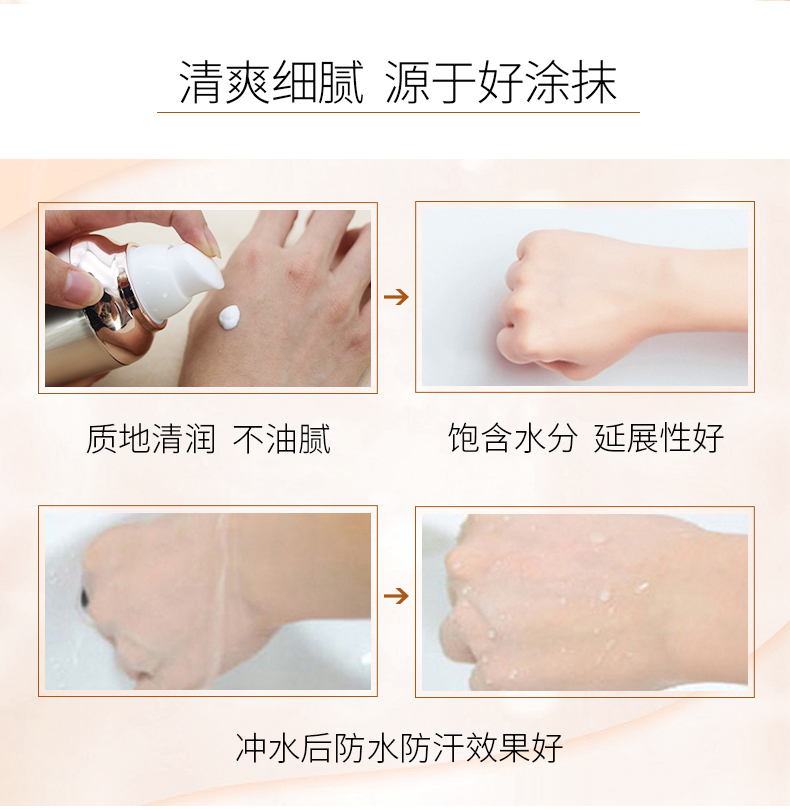 清爽细腻 源于好涂抹

质地清润 不油腻

饱含水分 延展性好

冲水后防水防汗效果好