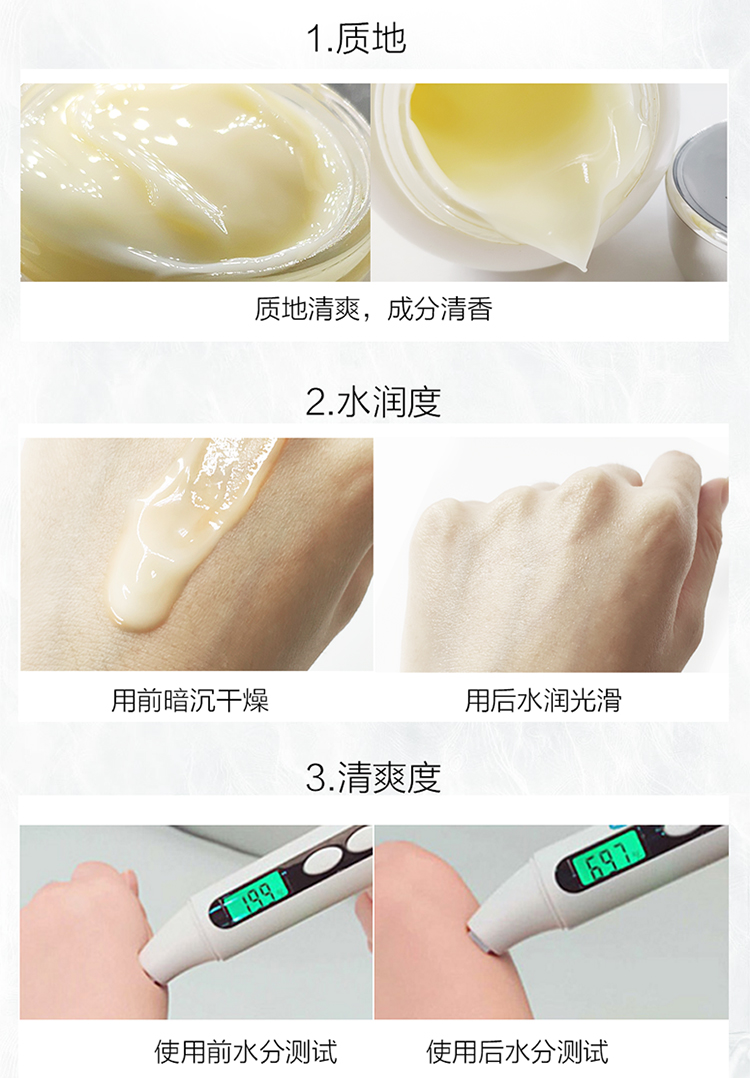 1.质地

质地清爽，成分清香

2.水润度

用前暗沉干燥

用后水润光滑

3.清爽度

19.9

69.7

使用前水分测试

使用后水分测试