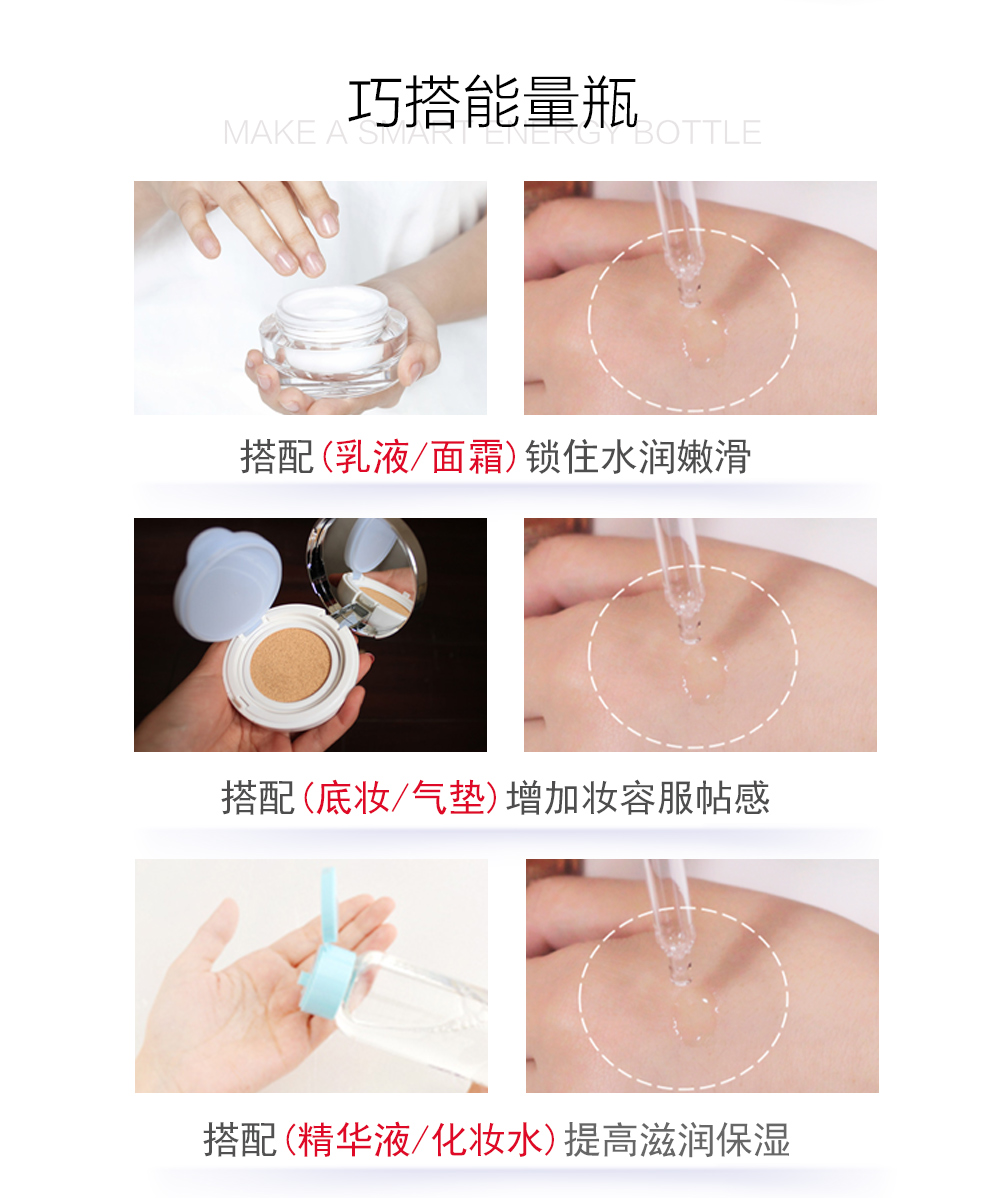 巧搭能量瓶
MAKE A SMART ENERGY BOTTLE

搭配（乳液/面霜）锁住水润嫩滑

搭配（底妆/气垫）增加妆容服帖感

搭配（精华液/化妆水）提高滋润保湿